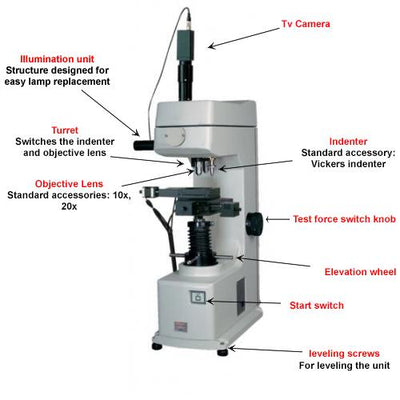 Tv Camera

Illumination unit
Structure designed for easy lamp replacement

Turret
Switches the indenter and objective lens

Indenter
Standard accessory: Vickers indenter

Objective Lens
Standard accessories: 10x, 20x

Test force switch knob

Elevation wheel

Start switch

leveling screws
For leveling the unit